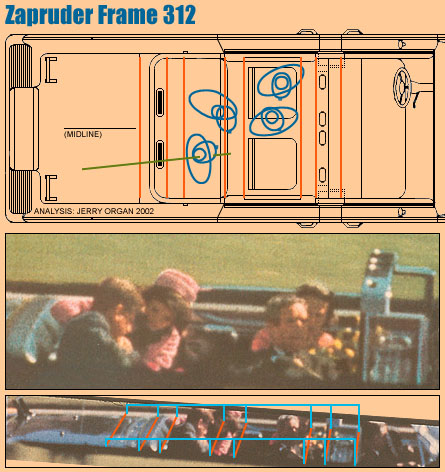 Zapruder Frame 312

(MIDLINE)

ANALYSIS: JERRY ORGAN 2002