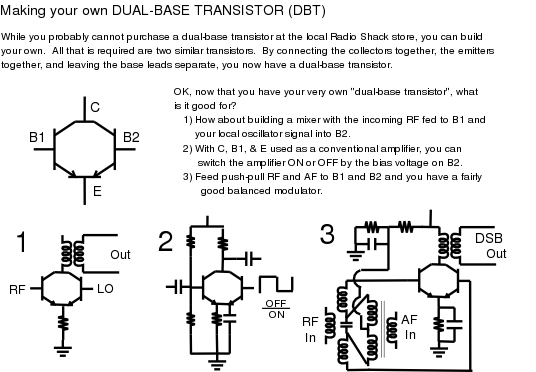 Making your own DUAL-BASE TRANSISTOR (DBT)

While you probably cannot purchase a dual-base transistor at the local Radio Shack store, you can build your own. All that is required are two similar transistors. By connecting the collectors together, the emitters together, and leaving the base leads separate, you now have a dual-base transistor.

C

B1

B2

E

OK, now that you have your very own "dual-base transistor", what is it good for?
1) How about building a mixer with the incoming RF fed to B1 and your local oscillator signal into B2.
2) With C, B1, & E used as a conventional amplifier, you can switch the amplifier ON or OFF by the bias voltage on B2.
3) Feed push-pull RF and AF to B1 and B2 and you have a fairly good balanced modulator.

1

Out

RF

LO

2

OFF
ON

3

DSB
Out

RF
In

AF
In