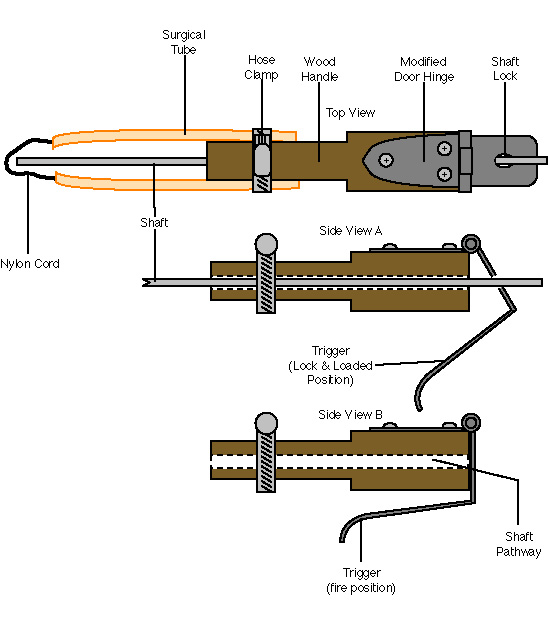 Surgical Tube

Hose Clamp

Wood Handle

Modified Door Hinge

Shaft Lock

Top View

Shaft

Nylon Cord

Side View A

Trigger (Lock & Loaded Position)

Side View B

Shaft Pathway

Trigger (fire position)