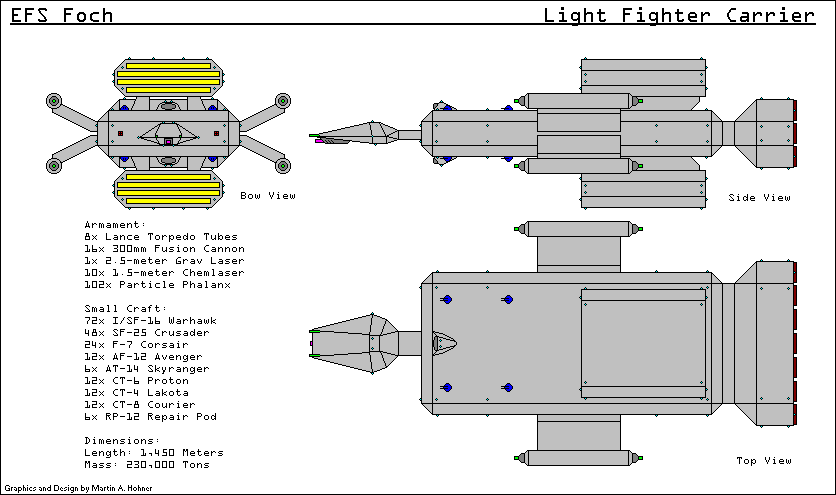 EFS Foch

Light Fighter Carrier

Bow View

Side View

Armament:
8x Lance Torpedo Tubes
16x 300mm Fusion Cannon
1x 2.5-meter Grav Laser
10x 1.5-meter Chemlaser
102x Particle Phalanx

Small Craft:
72x I/SF-16 Warhawk
48x SF-25 Crusader
24x F-7 Corsair
12x AF-12 Avenger
6x AT-14 Skyranger
12x CT-6 Proton
12x CT-4 Lakota
12x CT-8 Courier
6x RP-12 Repair Pod

Dimensions:
Length: 1,450 Meters
Mass: 230,000 Tons

Top View

Graphics and Design by Martin A. Hohner