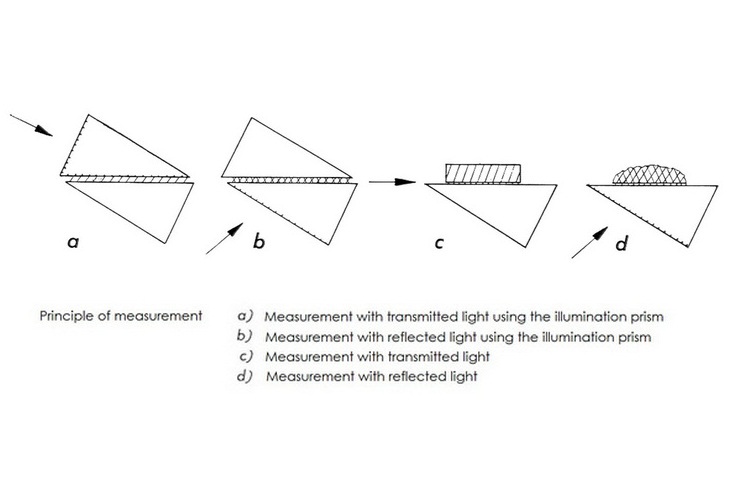 a

b

c

d

Principle of measurement

a) Measurement with transmitted light using the illumination prism
b) Measurement with reflected light using the illumination prism
c) Measurement with transmitted light
d) Measurement with reflected light