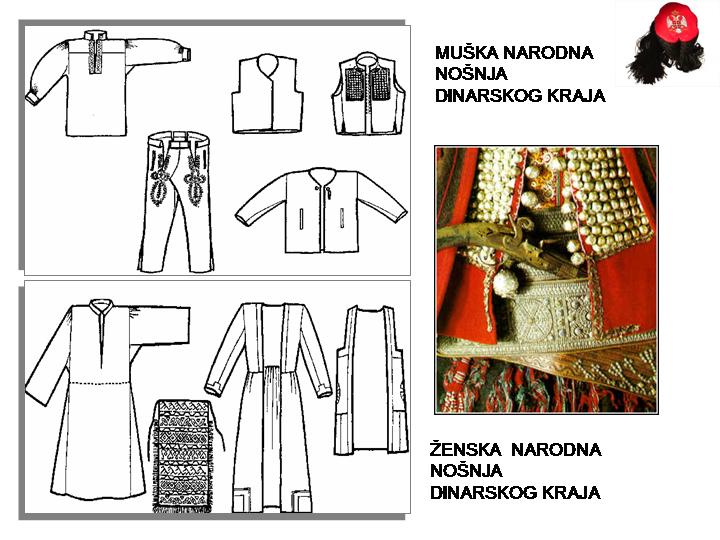 MUŠKA NARODNA NOŠNJA DINARSKOG KRAJA

ŽENSKA NARODNA NOŠNJA DINARSKOG KRAJA