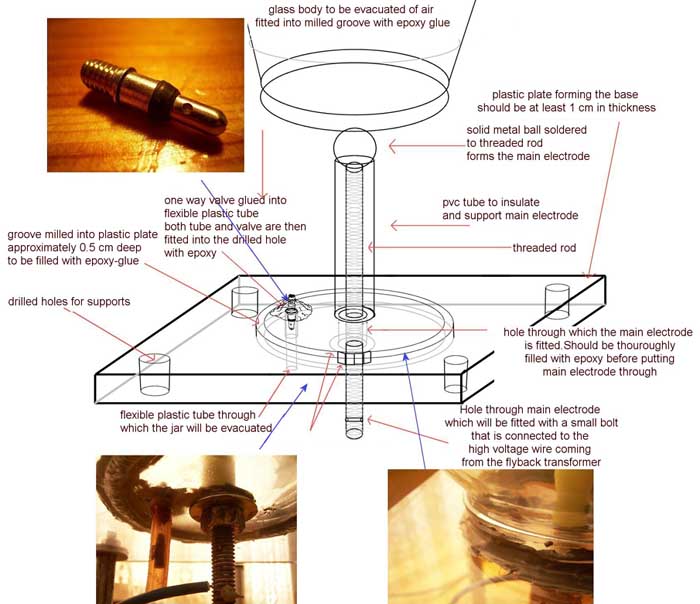 glass body to be evacuated of air
fitted into milled groove with epoxy glue

plastic plate forming the base
should be at least 1 cm in thickness

solid metal ball soldered
to threaded rod
forms the main electrode

one way valve glued into
flexible plastic tube
both tube and valve are then
fitted into the drilled hole
with epoxy

pvc tube to insulate
and support main electrode

groove milled into plastic plate
approximately 0.5 cm deep
to be filled with epoxy-glue

threaded rod

drilled holes for supports

hole through which the main electrode
is fitted.Should be thouroughly
filled with epoxy before putting
main electrode through

flexible plastic tube through
which the jar will be evacuated

Hole through main electrode
which will be fitted with a small bolt
that is connected to the
high voltage wire coming
from the flyback transformer