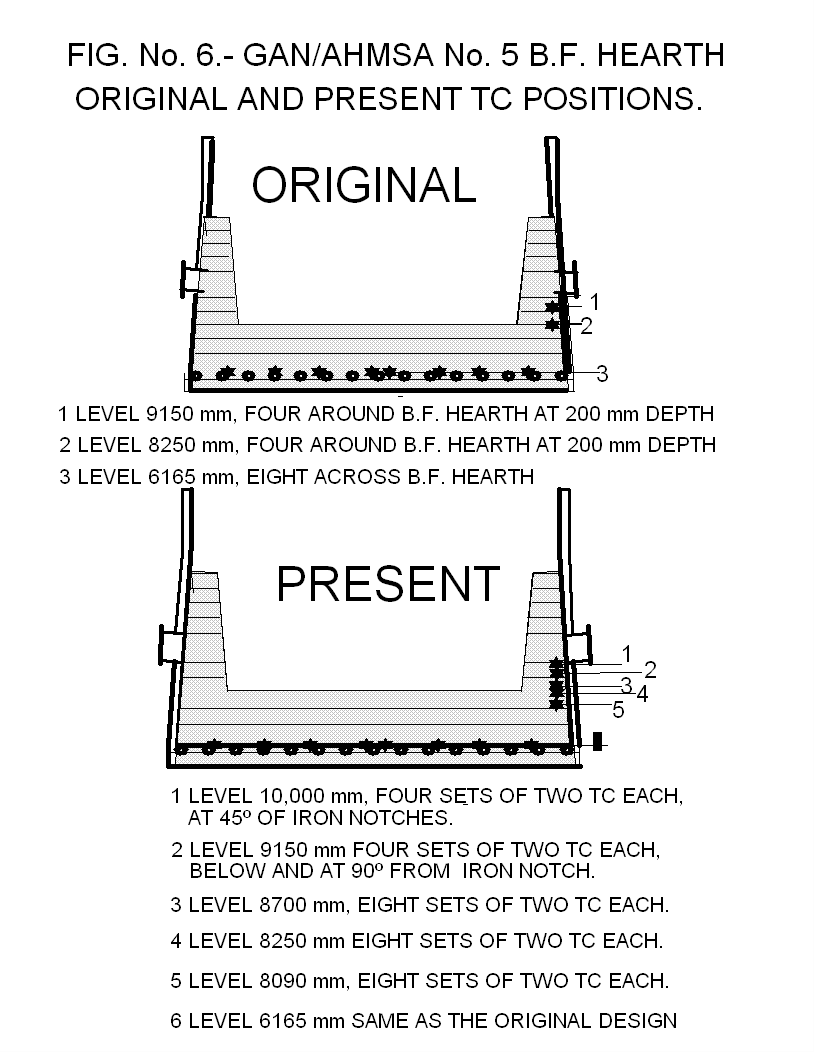 FIG. No. 6.- GAN/AHMSA No. 5 B.F. HEARTH ORIGINAL AND PRESENT TC POSITIONS.

ORIGINAL

1

2

3

1 LEVEL 9150 mm, FOUR AROUND B.F. HEARTH AT 200 mm DEPTH

2 LEVEL 8250 mm, FOUR AROUND B.F. HEARTH AT 200 mm DEPTH

3 LEVEL 6165 mm, EIGHT ACROSS B.F. HEARTH

PRESENT

1

2

3

4

5

1 LEVEL 10,000 mm, FOUR SETS OF TWO TC EACH, AT 45º OF IRON NOTCHES.

2 LEVEL 9150 mm FOUR SETS OF TWO TC EACH, BELOW AND AT 90º FROM IRON NOTCH.

3 LEVEL 8700 mm, EIGHT SETS OF TWO TC EACH.

4 LEVEL 8250 mm EIGHT SETS OF TWO TC EACH.

5 LEVEL 8090 mm, EIGHT SETS OF TWO TC EACH.

6 LEVEL 6165 mm SAME AS THE ORIGINAL DESIGN