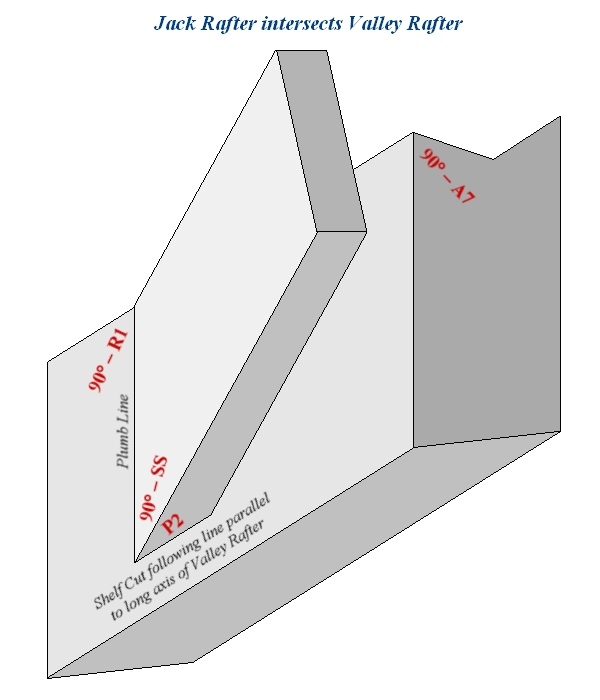 Jack Rafter intersects Valley Rafter

90° – A7

90° – R1

Plumb Line

90° – SS

P2

Shelf Cut following line parallel to long axis of Valley Rafter