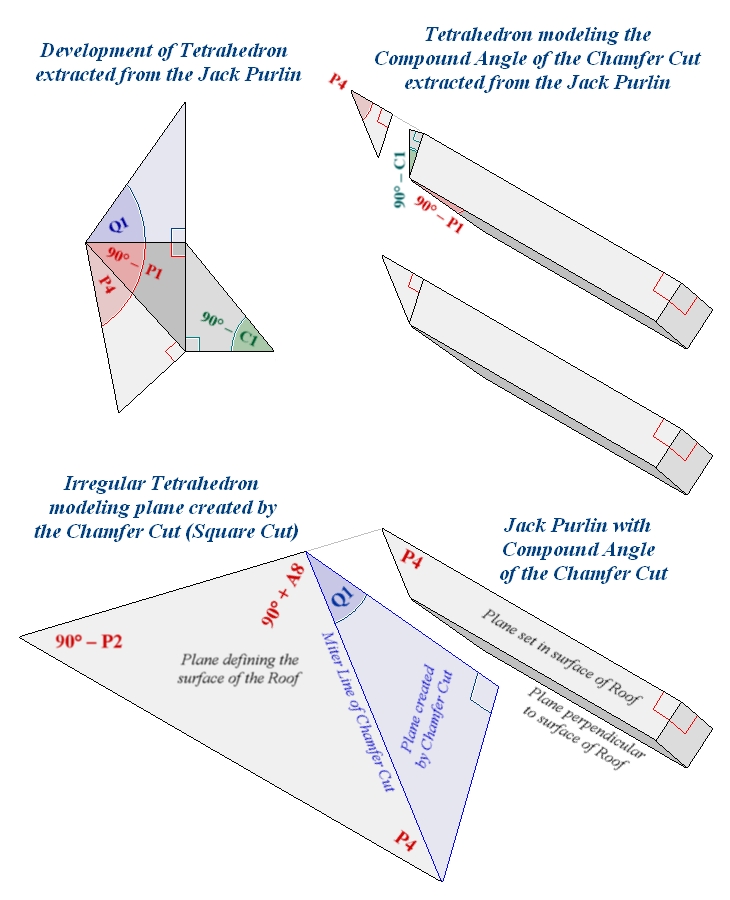 Development of Tetrahedron extracted from the Jack Purlin

Q1
90° – P1
P4
90° – C1

Tetrahedron modeling the Compound Angle of the Chamfer Cut extracted from the Jack Purlin

P4
90° – C1
90° – P1

Irregular Tetrahedron modeling plane created by the Chamfer Cut (Square Cut)

90° – P2
90° + A8
Q1
Plane defining the surface of the Roof
Miter Line of Chamfer Cut
Plane created by Chamfer Cut
P4

Jack Purlin with Compound Angle of the Chamfer Cut

P4
Plane set in surface of Roof
Plane perpendicular to surface of Roof