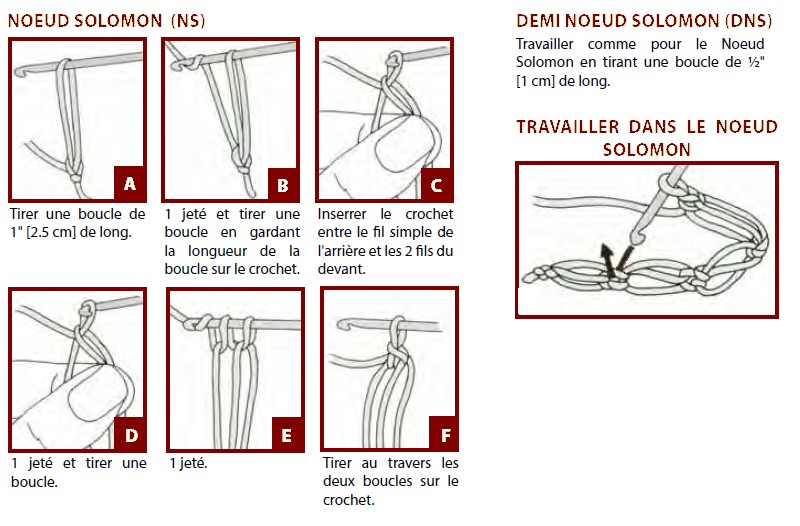 NOEUD SOLOMON (NS)

A

Tirer une boucle de 1" [2.5 cm] de long.

B

1 jeté et tirer une boucle en gardant la longueur de la boucle sur le crochet.

C

Inserrer le crochet entre le fil simple de l'arrière et les 2 fils du devant.

D

1 jeté et tirer une boucle.

E

1 jeté.

F

Tirer au travers les deux boucles sur le crochet.

DEMI NOEUD SOLOMON (DNS)

Travailler comme pour le Noeud Solomon en tirant une boucle de ½" [1 cm] de long.

TRAVAILLER DANS LE NOEUD SOLOMON