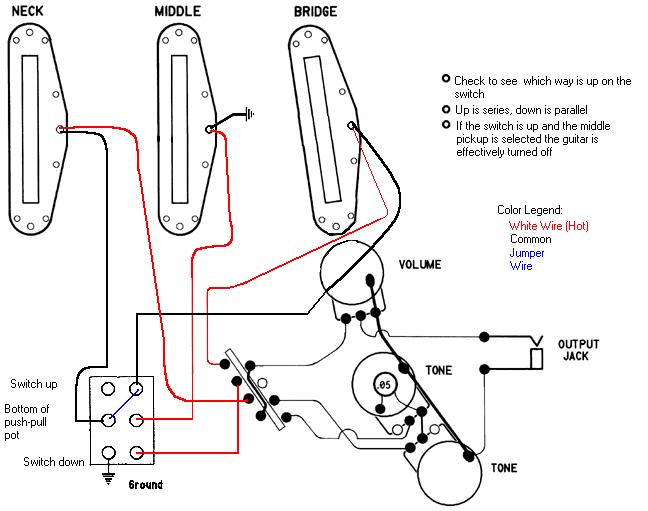 NECK
MIDDLE
BRIDGE

Check to see which way is up on the switch
Up is series, down is parallel
If the switch is up and the middle pickup is selected the guitar is effectively turned off

Color Legend:
White Wire (Hot)
Common
Jumper
Wire

VOLUME
OUTPUT JACK
TONE
.05
TONE

Switch up
Bottom of push-pull pot
Switch down
Ground