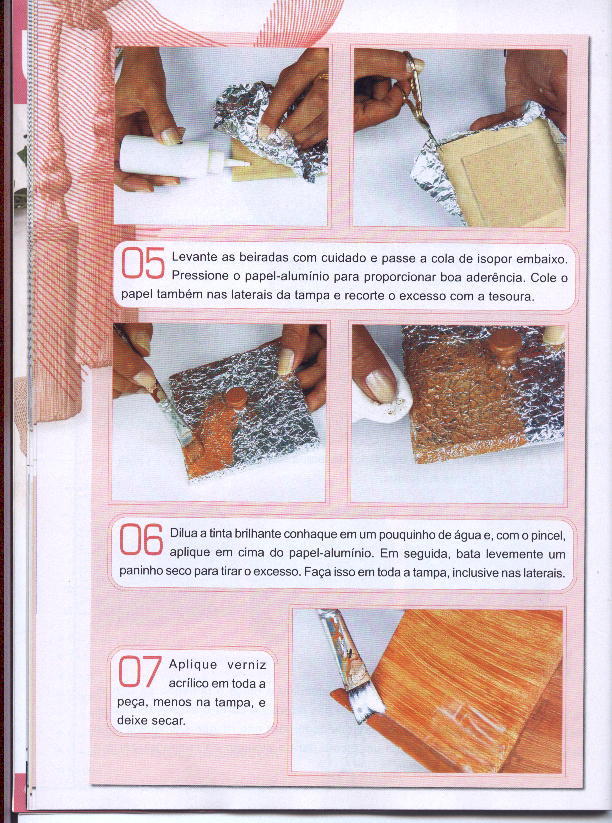 05 Levante as beiradas com cuidado e passe a cola de isopor embaixo. Pressione o papel-alumínio para proporcionar boa aderência. Cole o papel também nas laterais da tampa e recorte o excesso com a tesoura.

06 Dilua a tinta brilhante conhaque em um pouquinho de água e, com o pincel, aplique em cima do papel-alumínio. Em seguida, bata levemente um paninho seco para tirar o excesso. Faça isso em toda a tampa, inclusive nas laterais.

07 Aplique verniz acrílico em toda a peça, menos na tampa, e deixe secar.