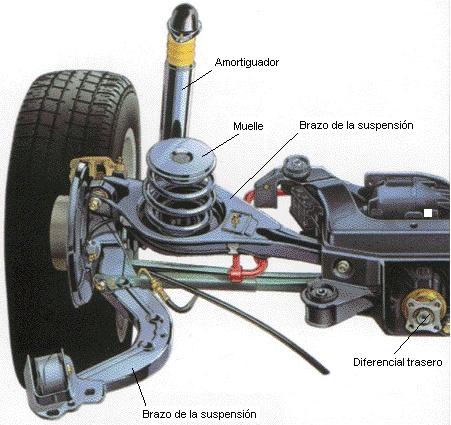 Amortiguador

Muelle

Brazo de la suspensión

Diferencial trasero

Brazo de la suspensión