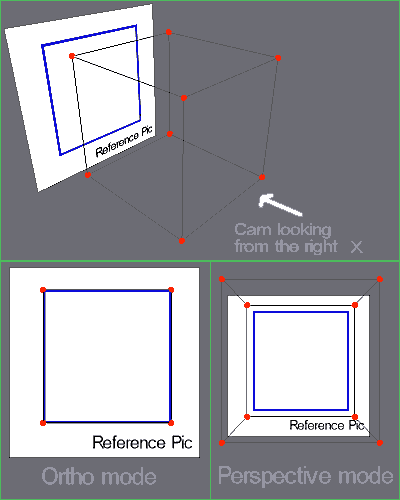 Reference Pic

Cam looking from the right X

Reference Pic

Ortho mode

Reference Pic

Perspective mode