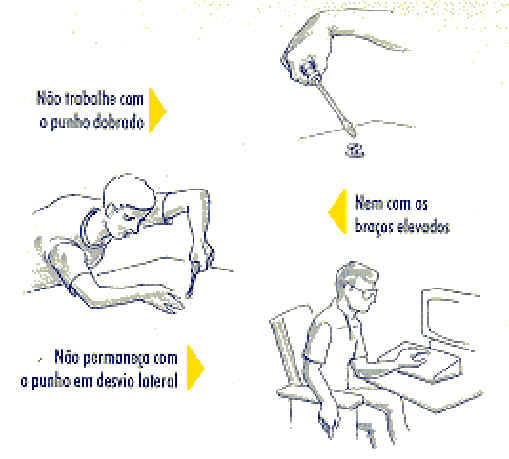 Não trabalhe com o punho dobrado

Nem com os braços elevados

Não permaneça com o punho em desvio lateral