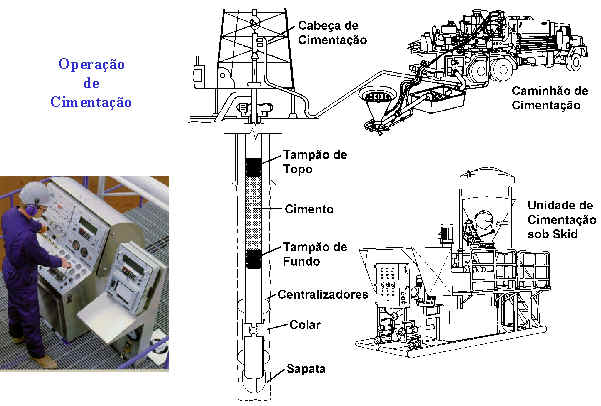 Operação de Cimentação

Cabeça de Cimentação

Caminhão de Cimentação

Tampão de Topo

Cimento

Tampão de Fundo

Centralizadores

Colar

Sapata

Unidade de Cimentação sob Skid