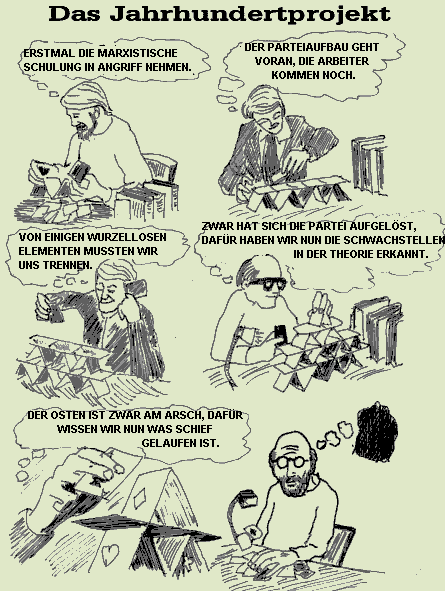 Das Jahrhundertprojekt

ERSTMAL DIE MARXISTISCHE SCHULUNG IN ANGRIFF NEHMEN.

DER PARTEIAUFBAU GEHT VORAN, DIE ARBEITER KOMMEN NOCH.

VON EINIGEN WURZELLOSEN ELEMENTEN MUSSTEN WIR UNS TRENNEN.

ZWAR HAT SICH DIE PARTEI AUFGELÖST, DAFÜR HABEN WIR NUN DIE SCHWACHSTELLEN IN DER THEORIE ERKANNT.

DER OSTEN IST ZWAR AM ARSCH, DAFÜR WISSEN WIR NUN WAS SCHIEF GELAUFEN IST.