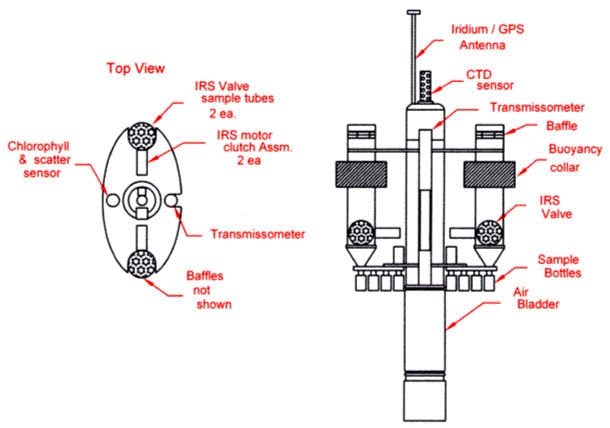 Top View

IRS Valve sample tubes 2 ea.

IRS motor clutch Assm. 2 ea

Chlorophyll & scatter sensor

Transmissometer

Baffles not shown

Iridium / GPS Antenna

CTD sensor

Transmissometer

Baffle

Buoyancy collar

IRS Valve

Sample Bottles

Air Bladder