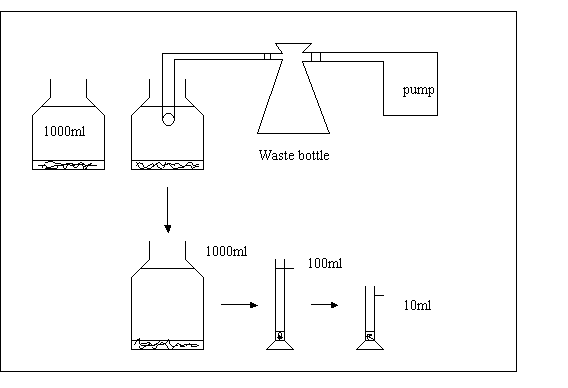 pump

1000ml

Waste bottle

1000ml

100ml

10ml