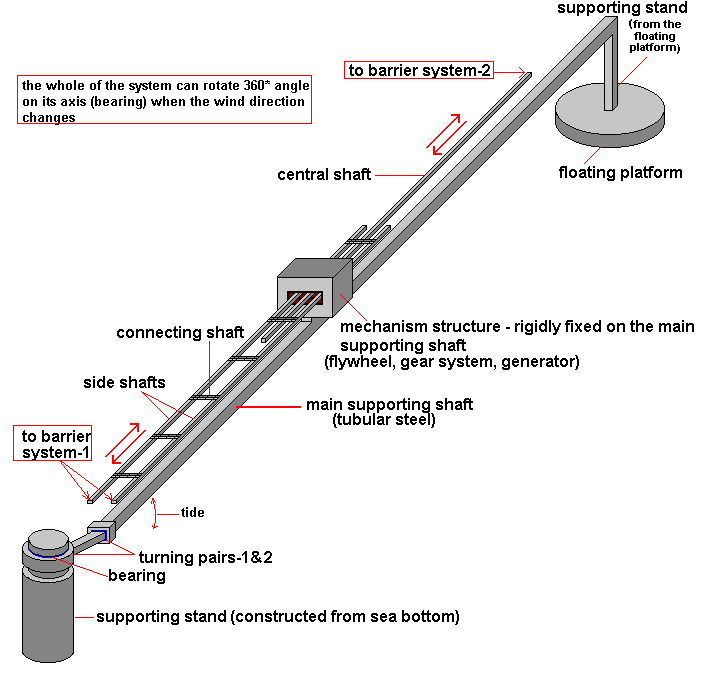 supporting stand
(from the floating platform)

to barrier system-2

the whole of the system can rotate 360* angle on its axis (bearing) when the wind direction changes

central shaft

floating platform

mechanism structure - rigidly fixed on the main supporting shaft
(flywheel, gear system, generator)

connecting shaft

side shafts

main supporting shaft
(tubular steel)

to barrier system-1

tide

turning pairs-1&2

bearing

supporting stand (constructed from sea bottom)