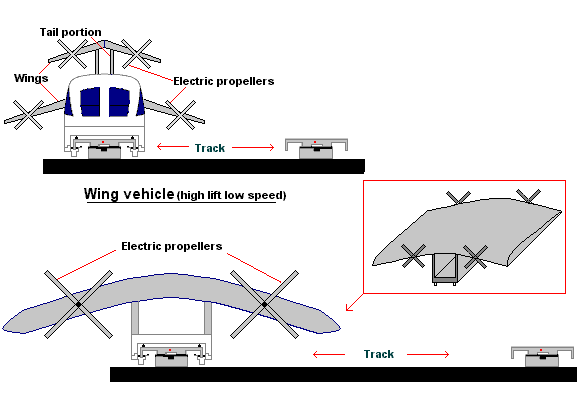 Tail portion
Wings
Electric propellers
Track

Wing vehicle (high lift low speed)

Electric propellers
Track