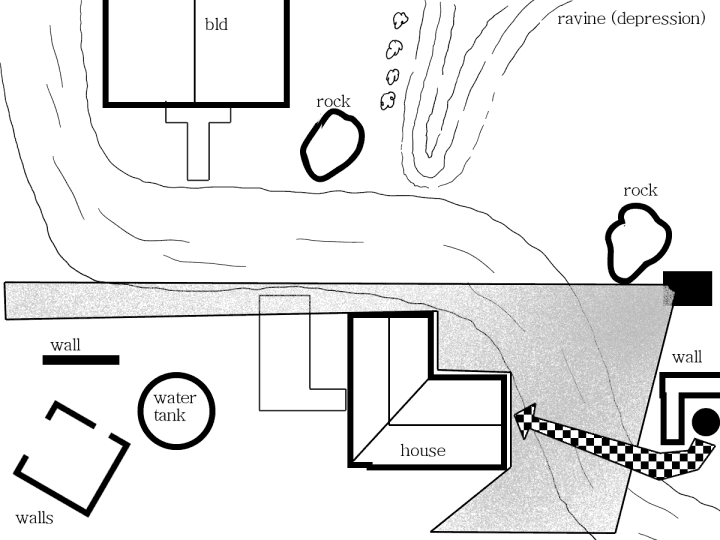 bld

ravine (depression)

rock

rock

wall

wall

water tank

house

walls