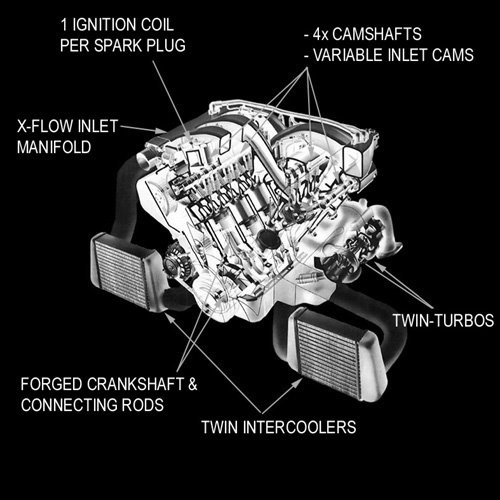 1 IGNITION COIL PER SPARK PLUG

- 4x CAMSHAFTS
- VARIABLE INLET CAMS

X-FLOW INLET MANIFOLD

TWIN-TURBOS

FORGED CRANKSHAFT & CONNECTING RODS

TWIN INTERCOOLERS