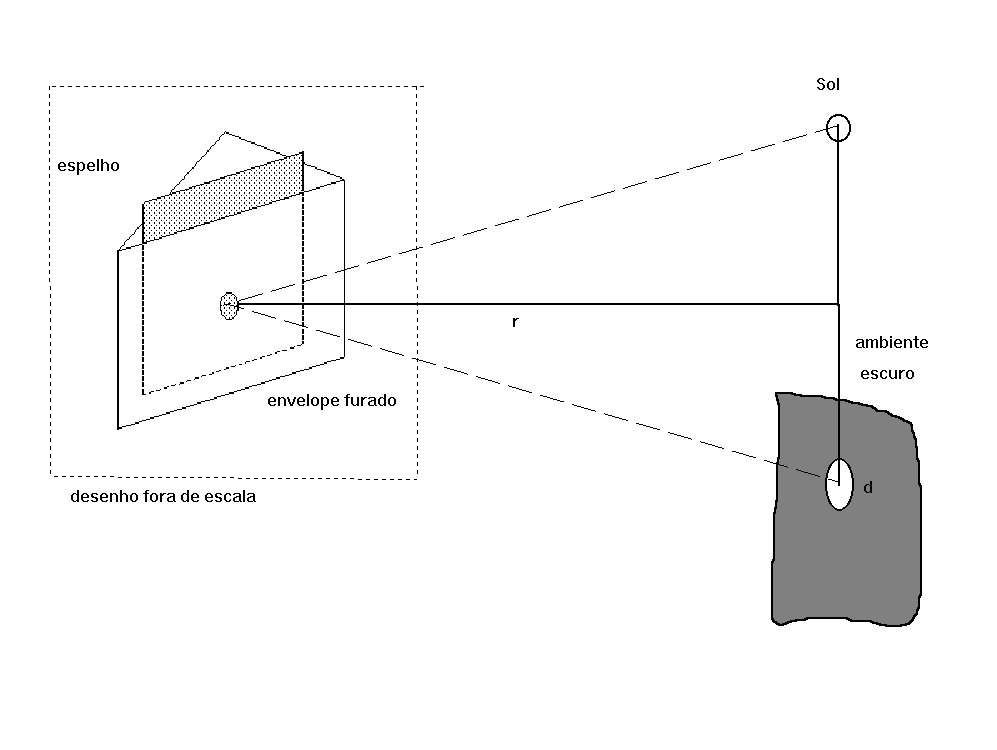 Sol

espelho

r

ambiente

escuro

envelope furado

d

desenho fora de escala