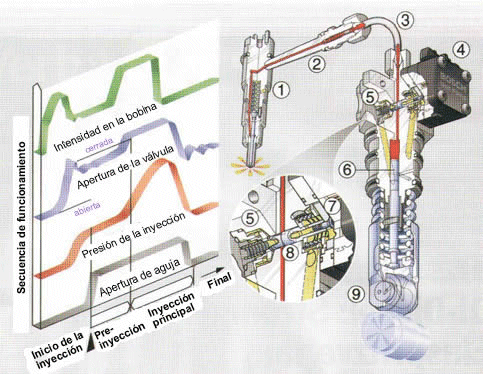 Secuencia de funcionamiento

Intensidad en la bobina

cerrada

Apertura de la válvula

abierta

Presión de la inyección

Apertura de aguja

Final

Inicio de la inyección

Pre-inyección

Inyección principal

1
2
3
4
5
6
5
7
8
9