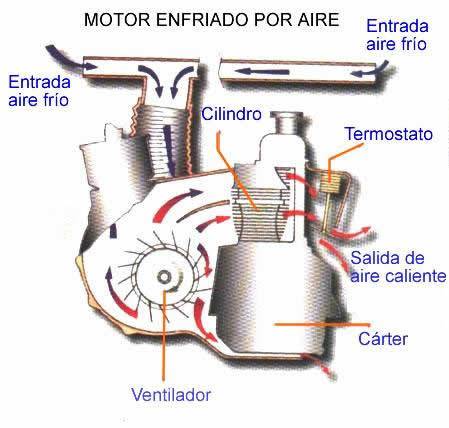 MOTOR ENFRIADO POR AIRE

Entrada aire frío

Entrada aire frío

Cilindro

Termostato

Salida de aire caliente

Cárter

Ventilador