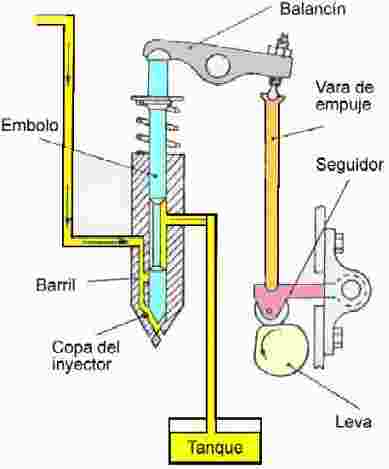 Balancín

Vara de empuje

Embolo

Seguidor

Barril

Copa del inyector

Leva

Tanque