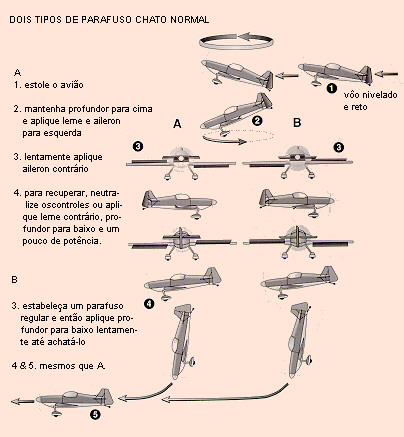 DOIS TIPOS DE PARAFUSO CHATO NORMAL

A
1. estole o avião

2. mantenha profundor para cima e aplique leme e aileron para esquerda

3. lentamente aplique aileron contrário

4. para recuperar, neutralize oscontroles ou aplique leme contrário, profundor para baixo e um pouco de potência.

B

3. estabeleça um parafuso regular e então aplique profundor para baixo lentamente até achatá-lo

4 & 5. mesmos que A.

1
vôo nivelado e reto

2

A

B

3

3

4

5