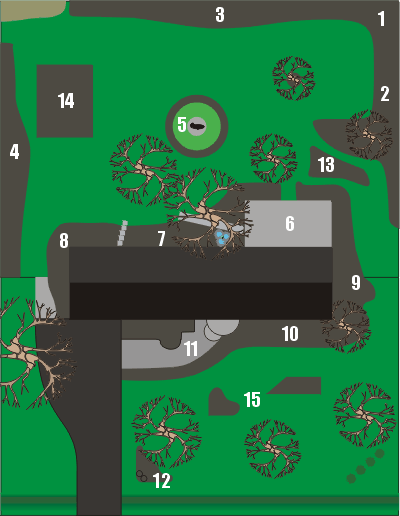 3
1
2
14
5
4
13
6
8
7
9
10
11
15
12