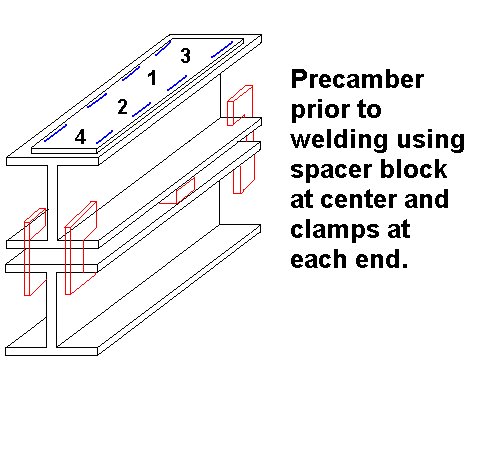 3
1
2
4

Precamber prior to welding using spacer block at center and clamps at each end.