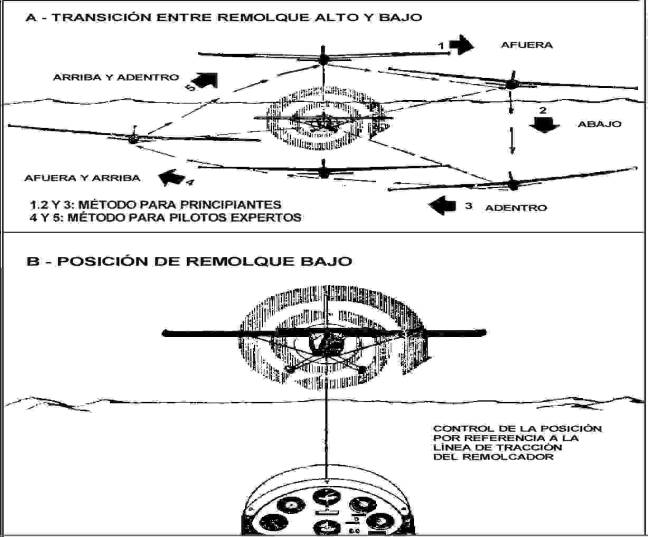 A - TRANSICIÓN ENTRE REMOLQUE ALTO Y BAJO

1 AFUERA

ARRIBA Y ADENTRO 5

2 ABAJO

AFUERA Y ARRIBA 4

3 ADENTRO

1.2 Y 3: MÉTODO PARA PRINCIPIANTES
4 Y 5: MÉTODO PARA PILOTOS EXPERTOS

B - POSICIÓN DE REMOLQUE BAJO

CONTROL DE LA POSICIÓN POR REFERENCIA A LA LÍNEA DE TRACCIÓN DEL REMOLCADOR