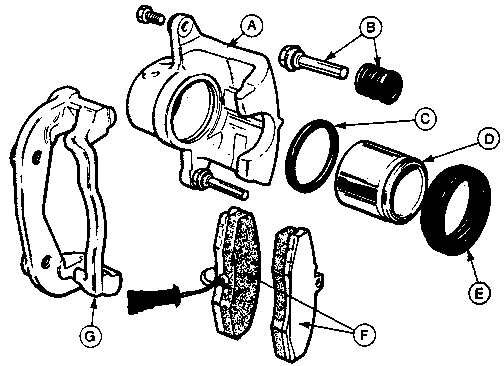 A
B
C
D
E
F
G