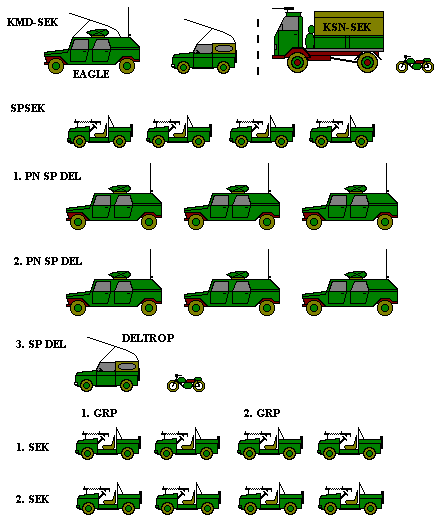 KMD-SEK

EAGLE

KSN-SEK

SPSEK

1. PN SP DEL

2. PN SP DEL

3. SP DEL

DELTROP

1. GRP

2. GRP

1. SEK

2. SEK