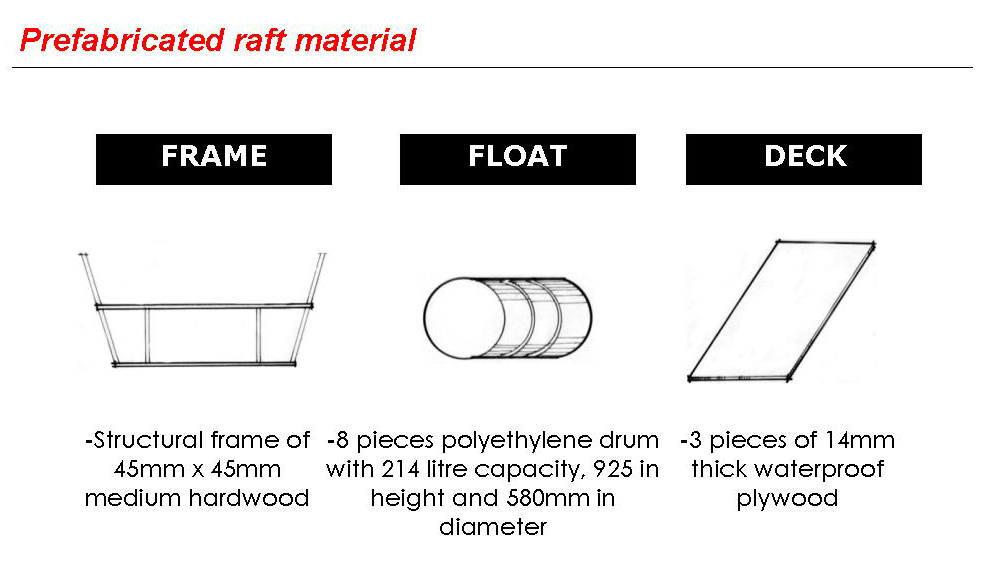 Prefabricated raft material

FRAME

-Structural frame of 45mm x 45mm medium hardwood

FLOAT

-8 pieces polyethylene drum with 214 litre capacity, 925 in height and 580mm in diameter

DECK

-3 pieces of 14mm thick waterproof plywood