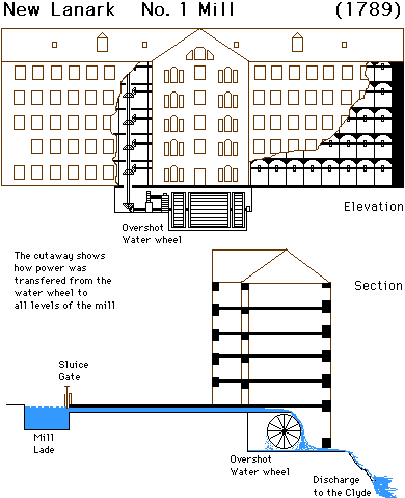 New Lanark No. 1 Mill (1789)

Elevation

Overshot Water wheel

The cutaway shows how power was transfered from the water wheel to all levels of the mill

Section

Sluice Gate

Mill Lade

Overshot Water wheel

Discharge to the Clyde