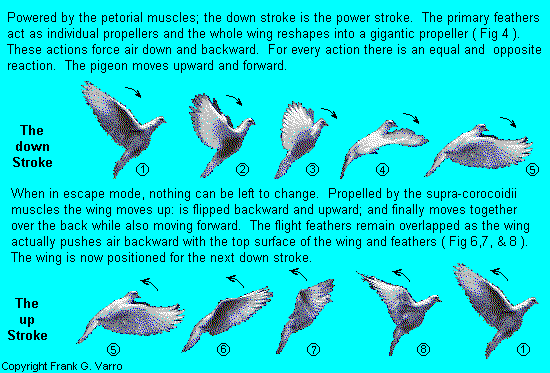 Powered by the petorial muscles; the down stroke is the power stroke. The primary feathers act as individual propellers and the whole wing reshapes into a gigantic propeller ( Fig 4 ). These actions force air down and backward. For every action there is an equal and opposite reaction. The pigeon moves upward and forward.

The down Stroke

①

②

③

④

⑤

When in escape mode, nothing can be left to change. Propelled by the supra-corocoidii muscles the wing moves up: is flipped backward and upward; and finally moves together over the back while also moving forward. The flight feathers remain overlapped as the wing actually pushes air backward with the top surface of the wing and feathers ( Fig 6,7, & 8 ). The wing is now positioned for the next down stroke.

The up Stroke

⑤

⑥

⑦

⑧

①

Copyright Frank G. Varro