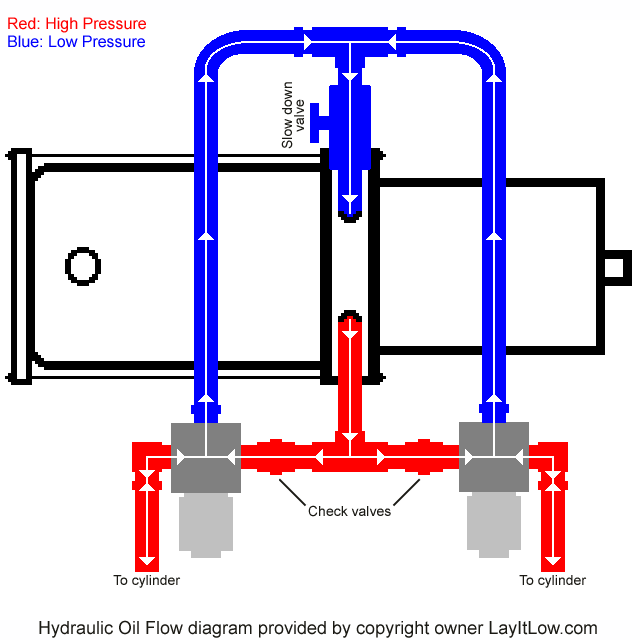 Red: High Pressure
Blue: Low Pressure

Slow down valve

Check valves

To cylinder

To cylinder

Hydraulic Oil Flow diagram provided by copyright owner LayItLow.com