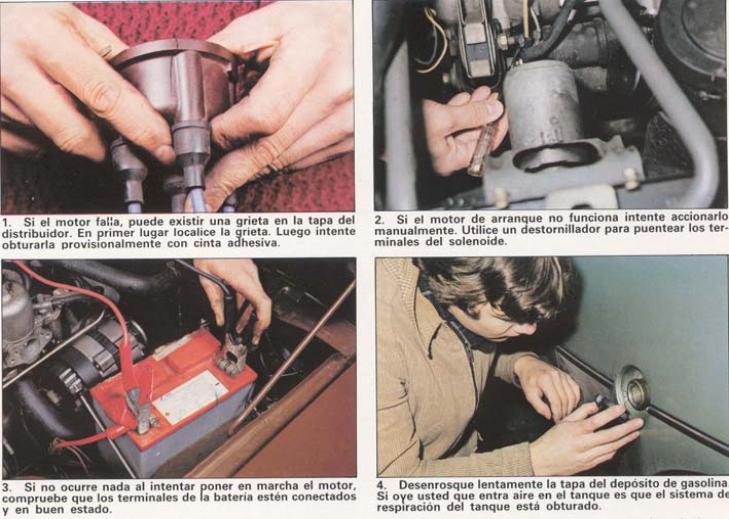 1. Si el motor falla, puede existir una grieta en la tapa del distribuidor. En primer lugar localice la grieta. Luego intente obturarla provisionalmente con cinta adhesiva.

2. Si el motor de arranque no funciona intente accionarlo manualmente. Utilice un destornillador para puentear los terminales del solenoide.

3. Si no ocurre nada al intentar poner en marcha el motor, compruebe que los terminales de la batería estén conectados y en buen estado.

4. Desenrosque lentamente la tapa del depósito de gasolina. Si oye usted que entra aire en el tanque es que el sistema de respiración del tanque está obturado.