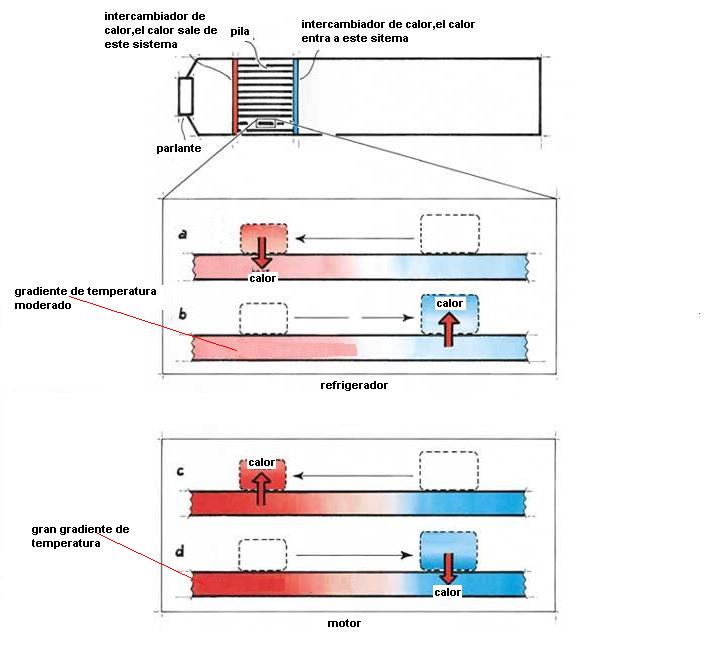 intercambiador de calor,el calor sale de este sistema

pila

intercambiador de calor,el calor entra a este sitema

parlante

a

calor

gradiente de temperatura moderado

b

calor

refrigerador

c

calor

gran gradiente de temperatura

d

calor

motor