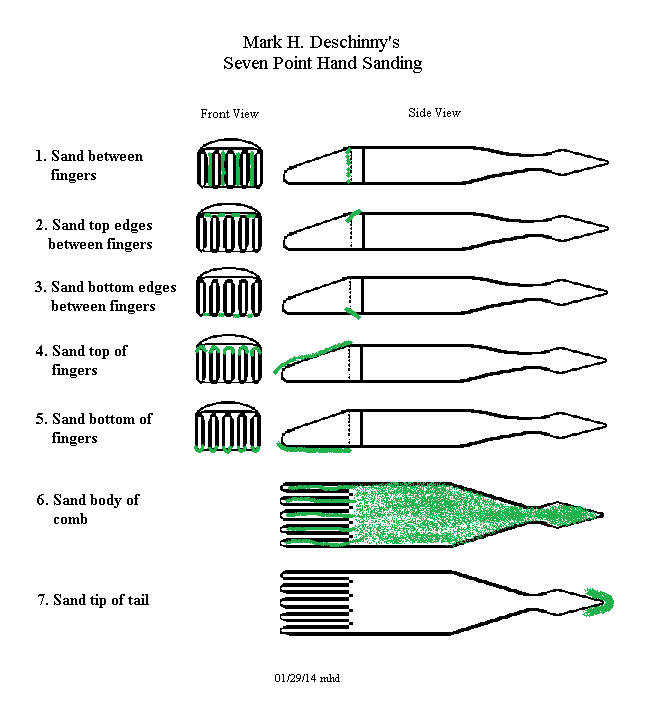 Mark H. Deschinny's
Seven Point Hand Sanding

Front View

Side View

1. Sand between fingers

2. Sand top edges between fingers

3. Sand bottom edges between fingers

4. Sand top of fingers

5. Sand bottom of fingers

6. Sand body of comb

7. Sand tip of tail

01/29/14 mhd