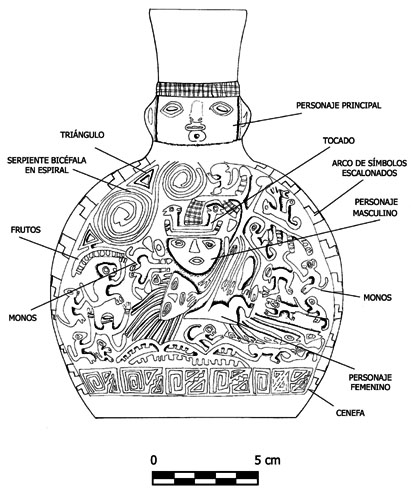 PERSONAJE PRINCIPAL

TRIÁNGULO

TOCADO

SERPIENTE BICÉFALA EN ESPIRAL

ARCO DE SÍMBOLOS ESCALONADOS

PERSONAJE MASCULINO

FRUTOS

MONOS

MONOS

PERSONAJE FEMENINO

CENEFA

0

5 cm