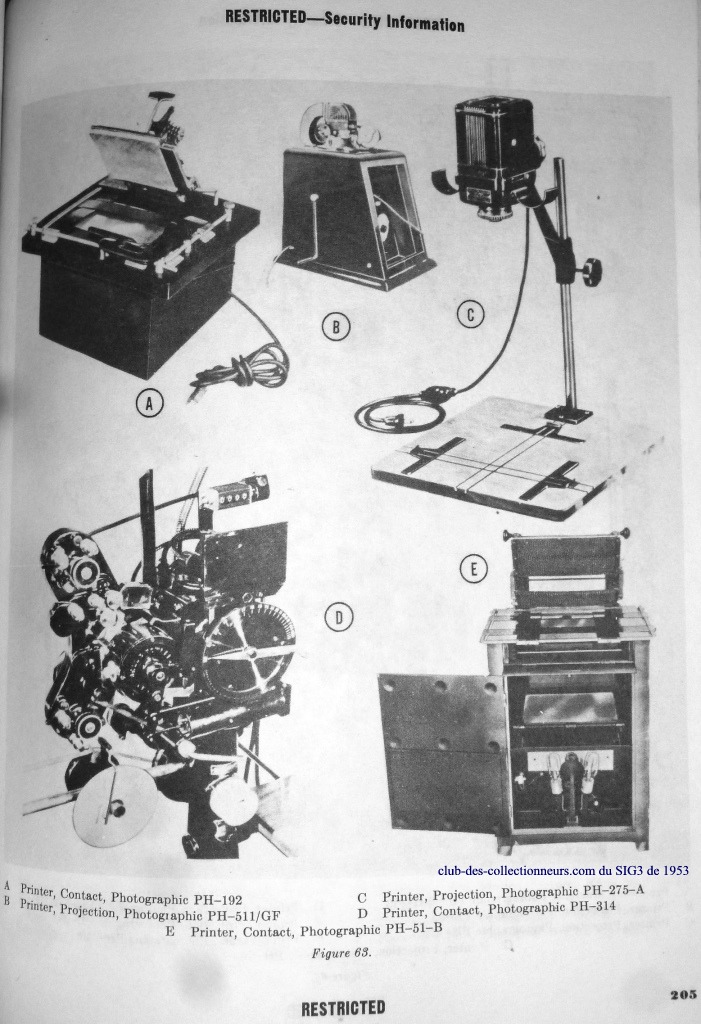 RESTRICTED—Security Information

A

B

C

D

E

club-des-collectionneurs.com du SIG3 de 1953

A Printer, Contact, Photographic PH–192
B Printer, Projection, Photographic PH–511/GF
C Printer, Projection, Photographic PH–275–A
D Printer, Contact, Photographic PH–314
E Printer, Contact, Photographic PH–51–B

Figure 63.

RESTRICTED

205