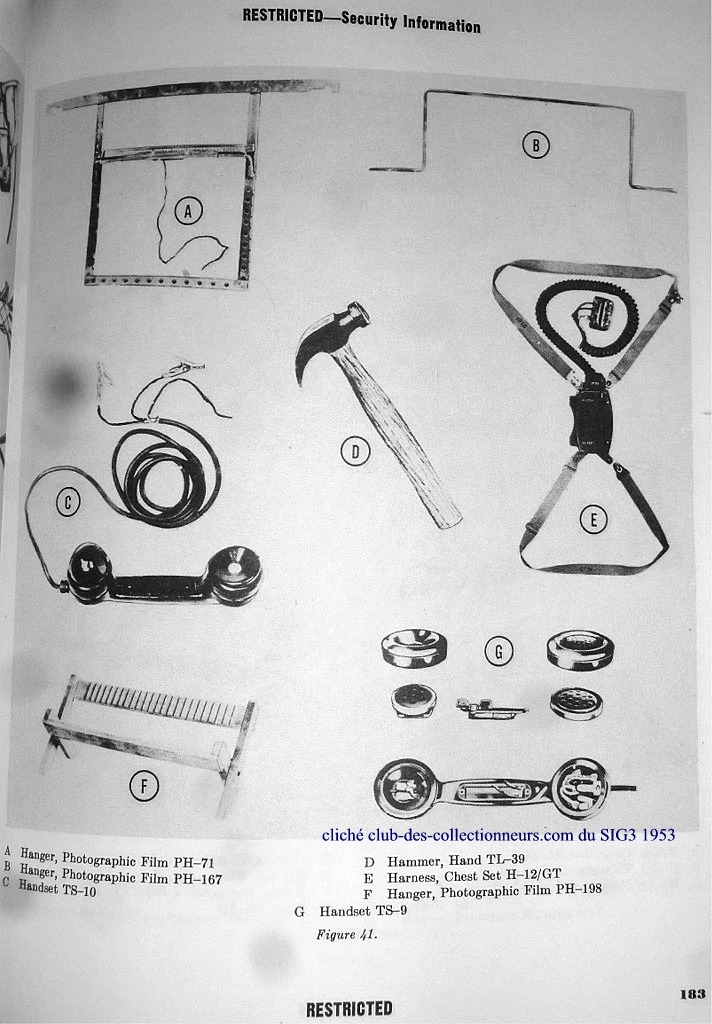 RESTRICTED—Security Information

A

B

C

D

E

F

G

cliché club-des-collectionneurs.com du SIG3 1953

A Hanger, Photographic Film PH–71
B Hanger, Photographic Film PH–167
C Handset TS–10

D Hammer, Hand TL–39
E Harness, Chest Set H–12/GT
F Hanger, Photographic Film PH–198

G Handset TS–9

Figure 41.

183

RESTRICTED