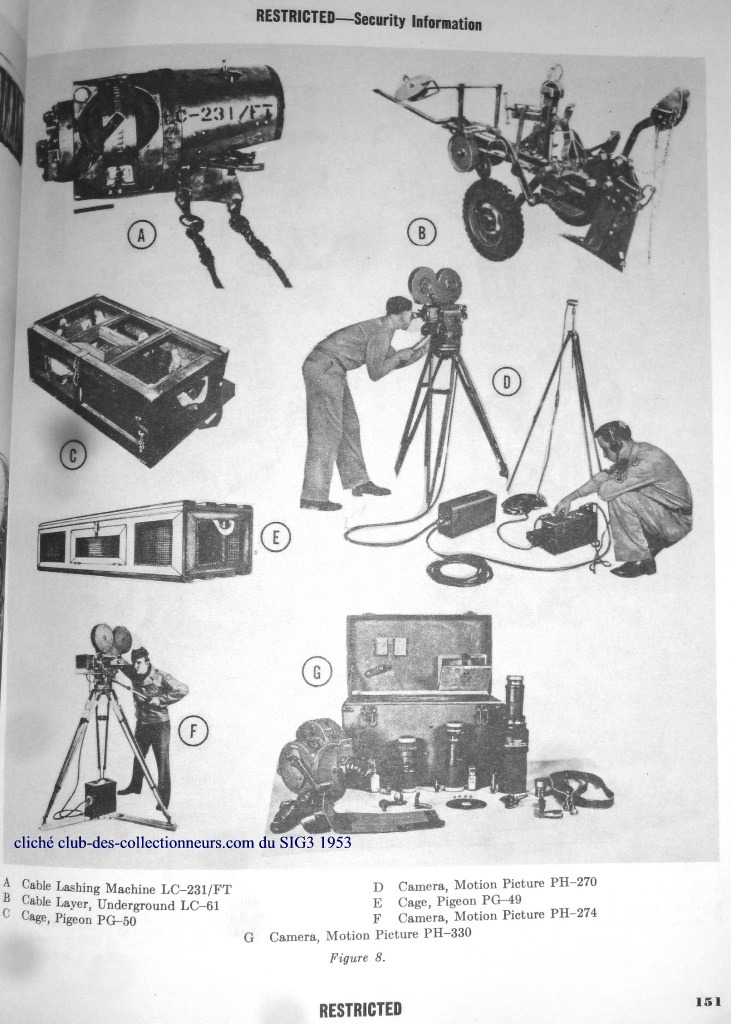 RESTRICTED—Security Information

LC-231/FT

A

B

C

D

E

F

G

cliché club-des-collectionneurs.com du SIG3 1953

A Cable Lashing Machine LC–231/FT
B Cable Layer, Underground LC–61
C Cage, Pigeon PG–50

D Camera, Motion Picture PH–270
E Cage, Pigeon PG–49
F Camera, Motion Picture PH–274

G Camera, Motion Picture PH–330

Figure 8.

RESTRICTED

151