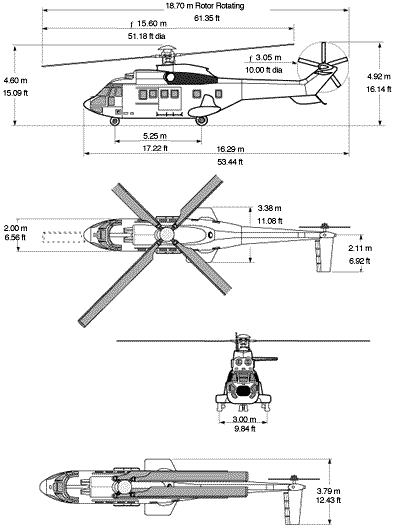 18.70 m Rotor Rotating
61.35 ft
ƒ 15.60 m
51.18 ft dia
ƒ 3.05 m
10.00 ft dia
4.60 m
15.09 ft
4.92 m
16.14 ft
5.25 m
17.22 ft
16.29 m
53.44 ft
3.38 m
11.08 ft
2.00 m
6.56 ft
2.11 m
6.92 ft
3.00 m
9.84 ft
3.79 m
12.43 ft