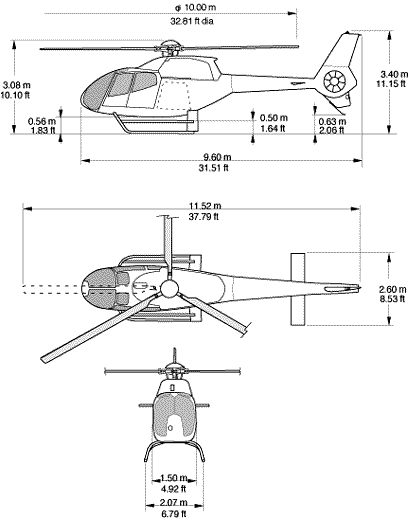 φ 10.00 m
32.81 ft dia

3.08 m
10.10 ft

3.40 m
11.15 ft

0.56 m
1.83 ft

0.50 m
1.64 ft

0.63 m
2.06 ft

9.60 m
31.51 ft

11.52 m
37.79 ft

2.60 m
8.53 ft

1.50 m
4.92 ft

2.07 m
6.79 ft