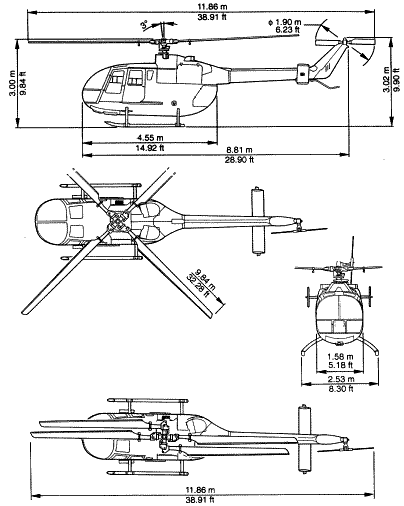 11.86 m
38.91 ft

3°

ϕ 1.90 m
6.23 ft

3.00 m
9.84 ft

3.02 m
9.90 ft

4.55 m
14.92 ft

8.81 m
28.90 ft

9.84 m
32.28 ft

1.58 m
5.18 ft

2.53 m
8.30 ft

11.86 m
38.91 ft