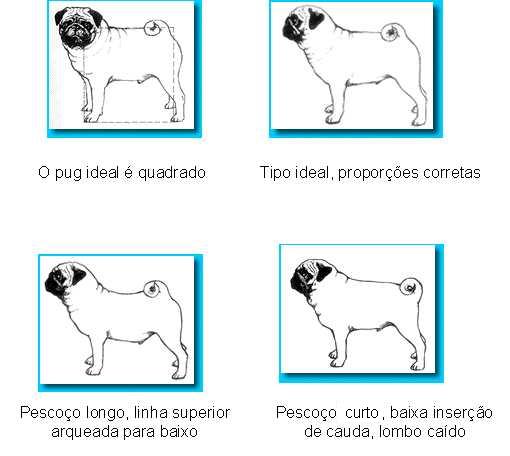 O pug ideal é quadrado

Tipo ideal, proporções corretas

Pescoço longo, linha superior arqueada para baixo

Pescoço curto, baixa inserção de cauda, lombo caído