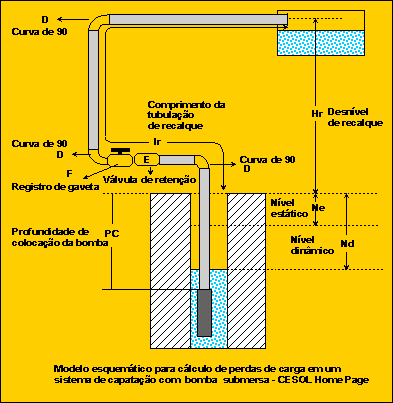 D
Curva de 90

Comprimento da tubulação de recalque

Hr Desnível de recalque

Curva de 90
D

lr

E

Curva de 90
D

F
Registro de gaveta

Válvula de retenção

Nível estático

Ne

Profundidade de colocação da bomba

PC

Nível dinâmico

Nd

Modelo esquemático para cálculo de perdas de carga em um sistema de capatação com bomba submersa - CESOL Home Page